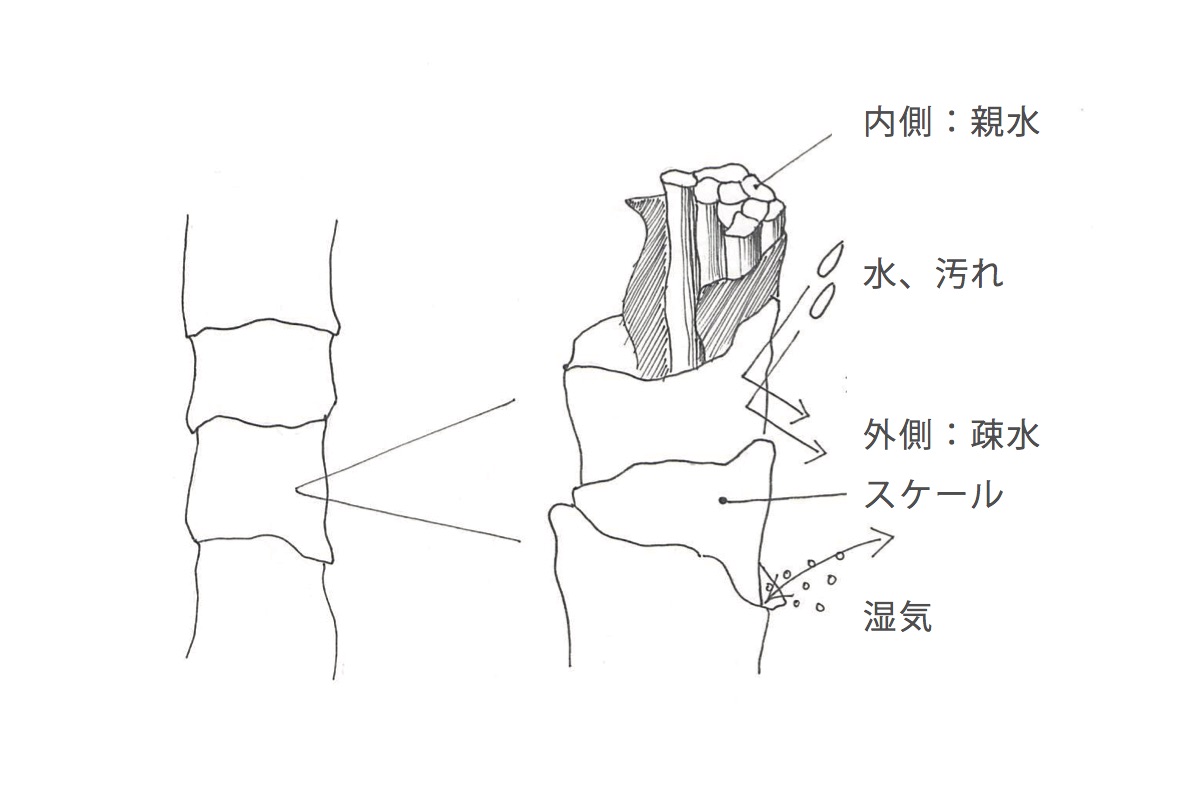 内側：親水

水、汚れ

外側：疎水

スケール

湿気